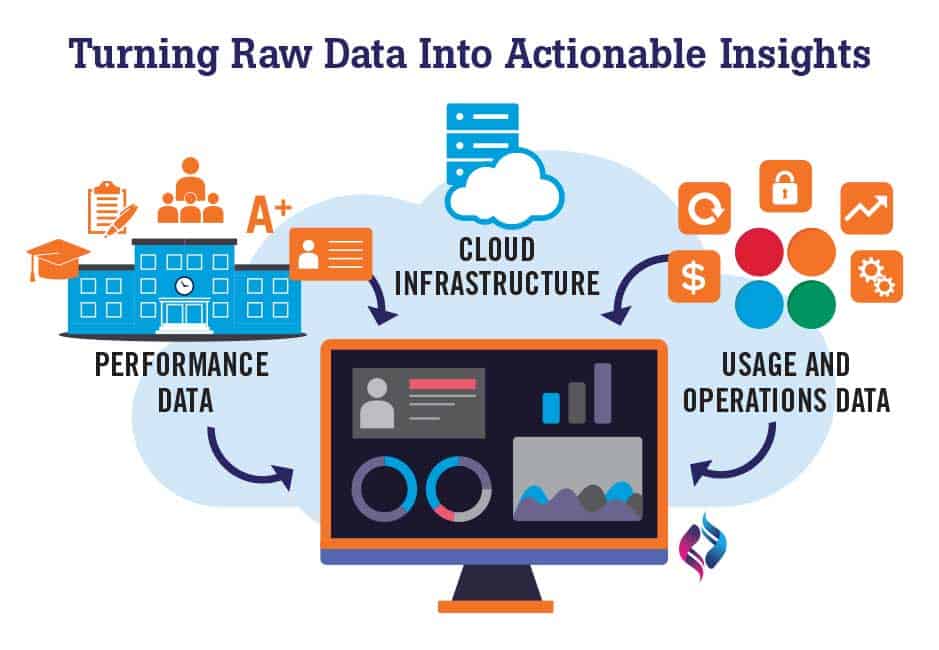 Turning Raw Data Into Actionable Insights

A+

CLOUD INFRASTRUCTURE

$

PERFORMANCE DATA

USAGE AND OPERATIONS DATA